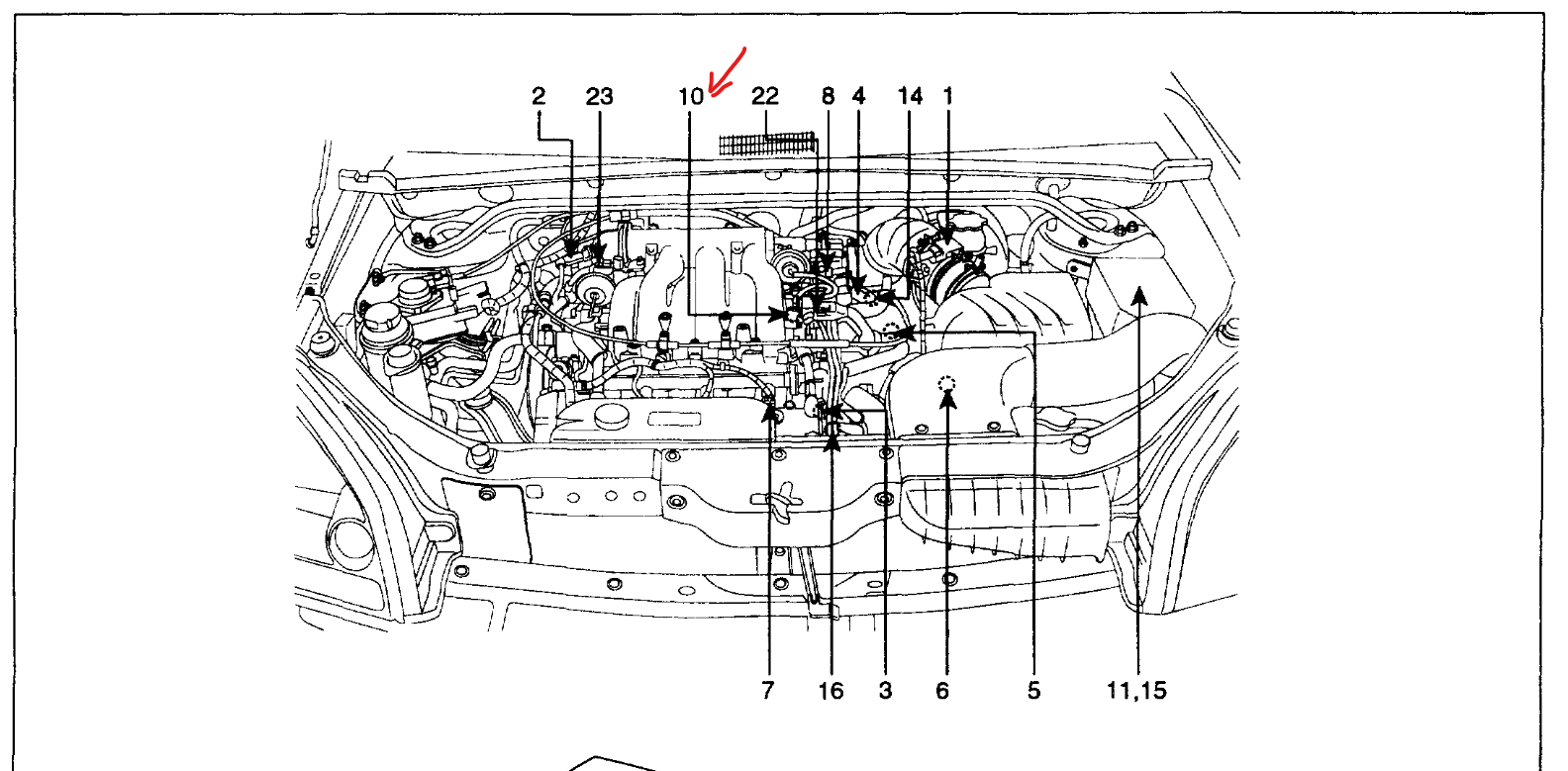 2 23 10 22 8 4 14 1

7 16 3 6 5 11,15