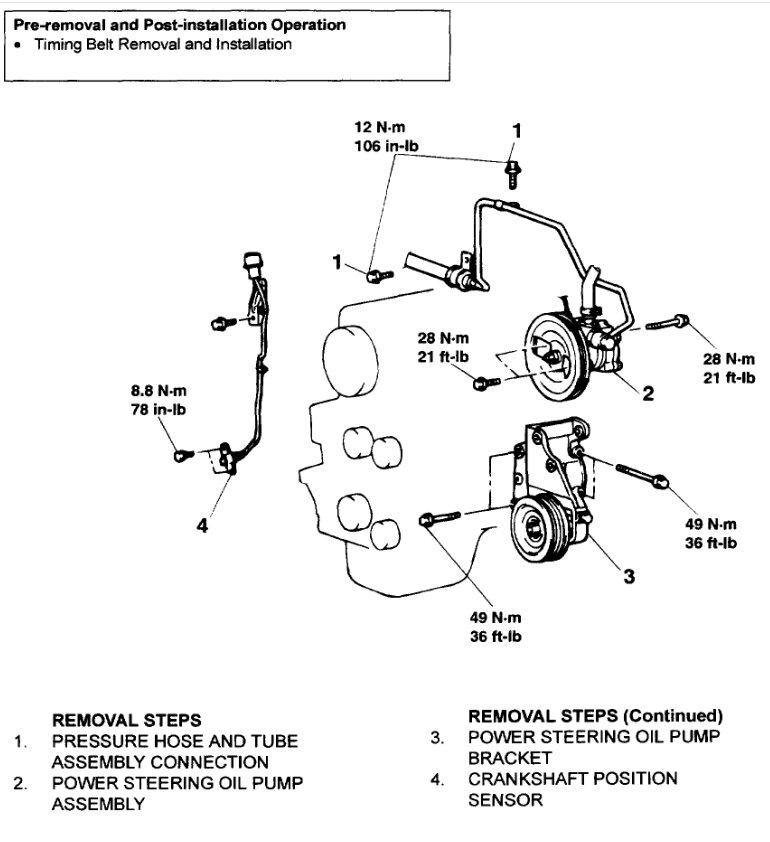 Pre-removal and Post-installation Operation
• Timing Belt Removal and Installation

12 N·m
106 in-lb

1

1

28 N·m
21 ft-lb

28 N·m
21 ft-lb

2

8.8 N·m
78 in-lb

4

49 N·m
36 ft-lb

3

49 N·m
36 ft-lb

REMOVAL STEPS
1. PRESSURE HOSE AND TUBE ASSEMBLY CONNECTION
2. POWER STEERING OIL PUMP ASSEMBLY

REMOVAL STEPS (Continued)
3. POWER STEERING OIL PUMP BRACKET
4. CRANKSHAFT POSITION SENSOR