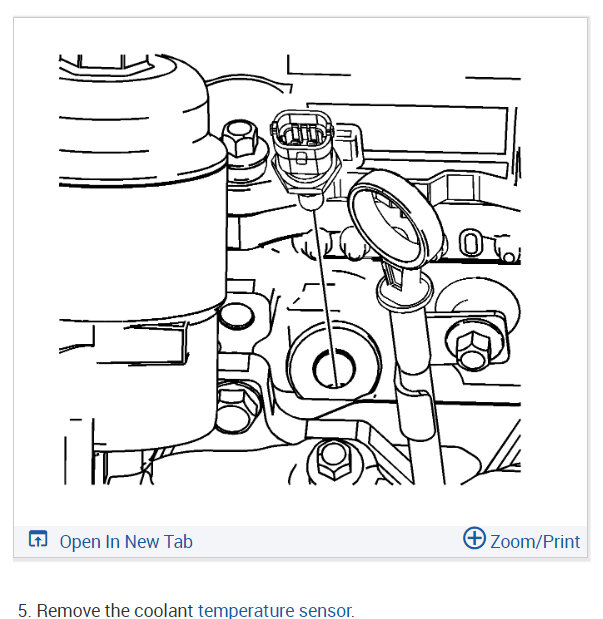 Open In New Tab

Zoom/Print

5. Remove the coolant temperature sensor.