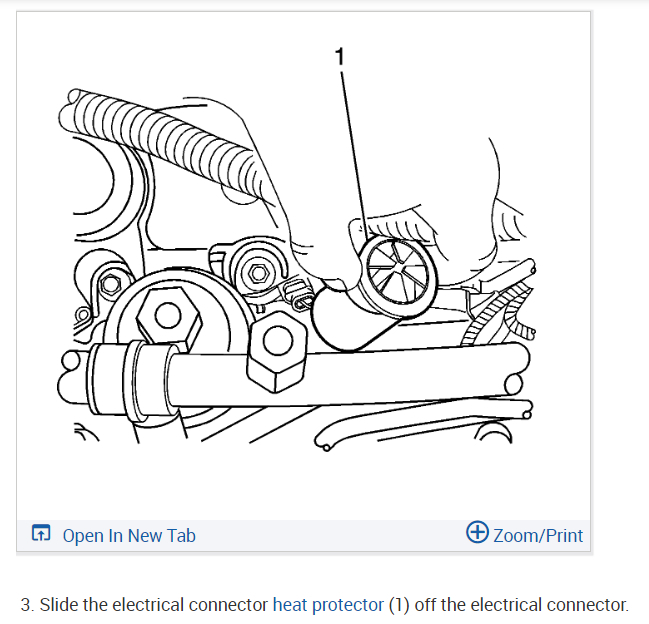 1

Open In New Tab

Zoom/Print

3. Slide the electrical connector heat protector (1) off the electrical connector.