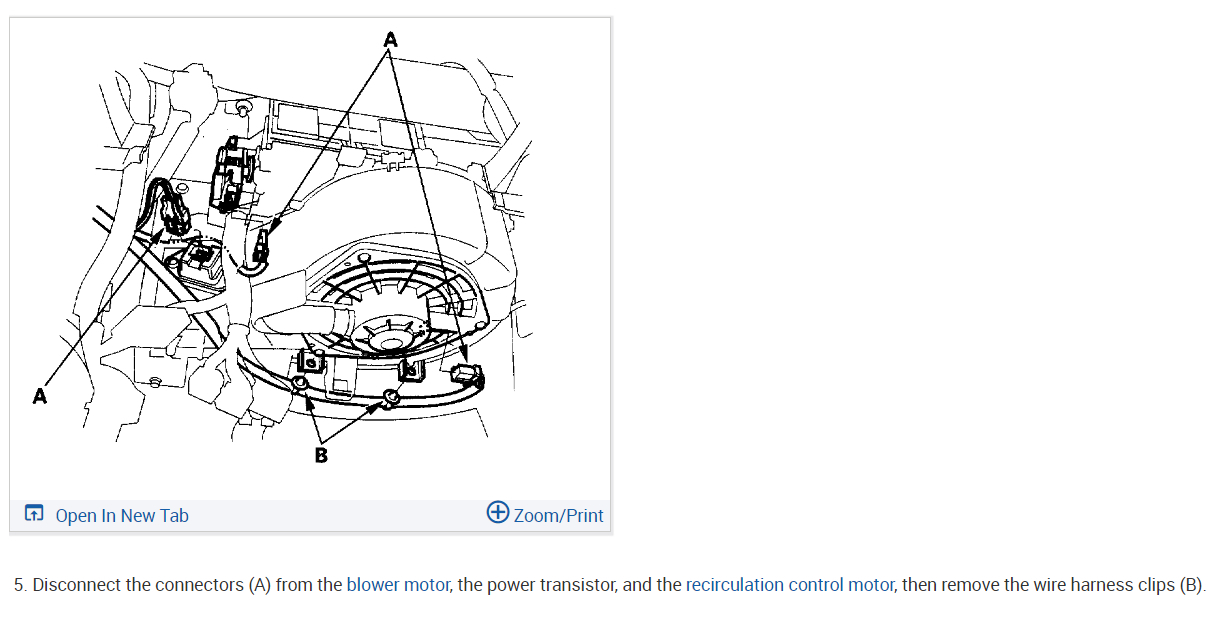 A

A

B

Open In New Tab

Zoom/Print

5. Disconnect the connectors (A) from the blower motor, the power transistor, and the recirculation control motor, then remove the wire harness clips (B).