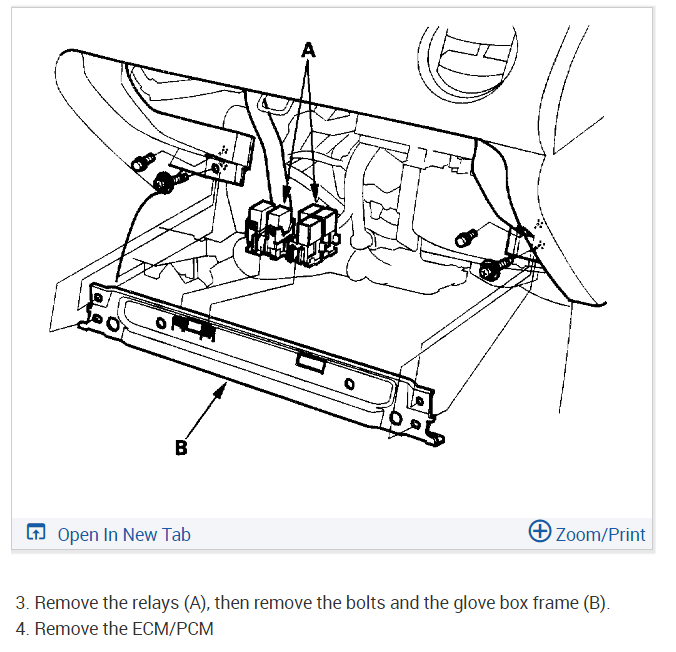 A

B

Open In New Tab

Zoom/Print

3. Remove the relays (A), then remove the bolts and the glove box frame (B).
4. Remove the ECM/PCM