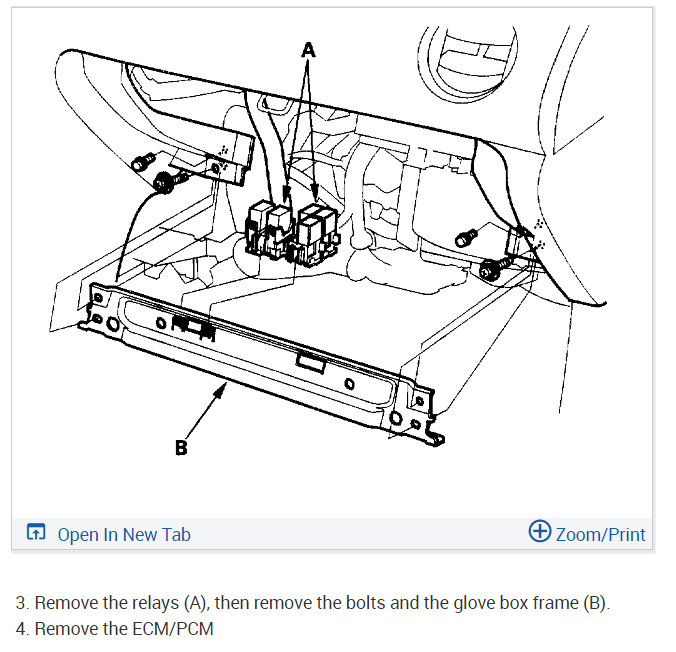 A

B

Open In New Tab

Zoom/Print

3. Remove the relays (A), then remove the bolts and the glove box frame (B).
4. Remove the ECM/PCM