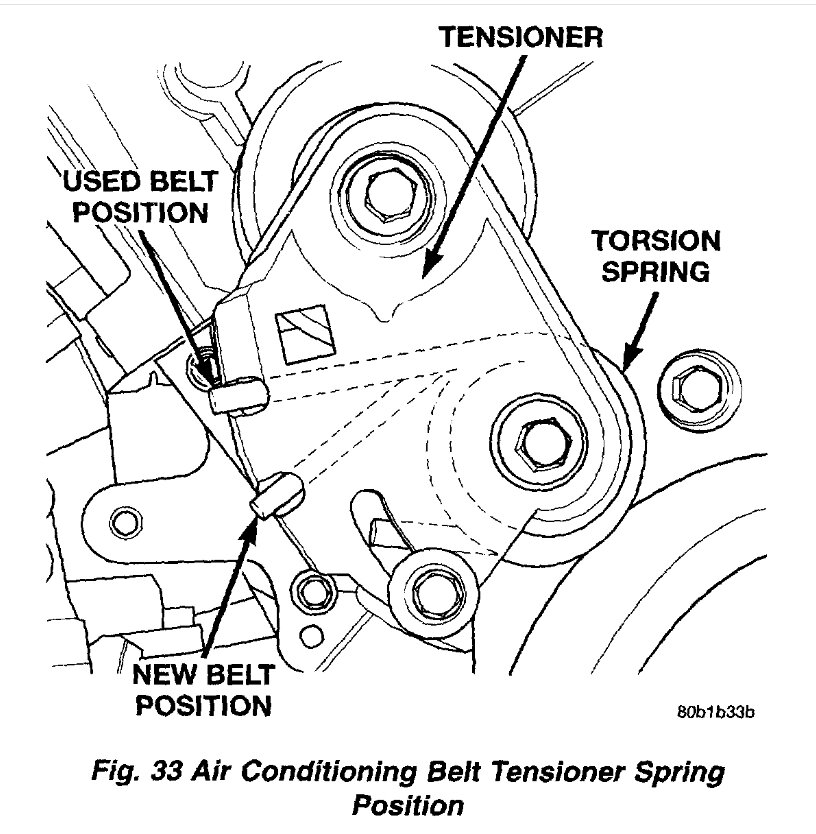 TENSIONER

USED BELT POSITION

TORSION SPRING

NEW BELT POSITION

80b1b33b

Fig. 33 Air Conditioning Belt Tensioner Spring Position