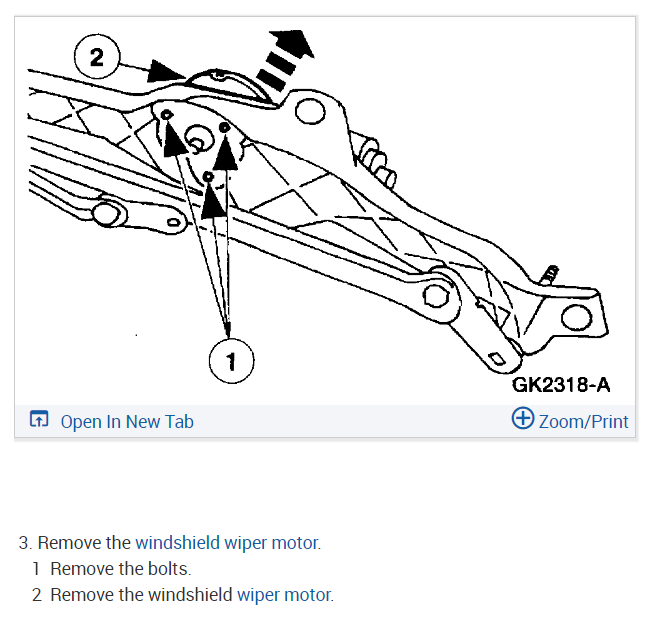 2

1

GK2318-A

Open In New Tab

Zoom/Print

3. Remove the windshield wiper motor.

1 Remove the bolts.

2 Remove the windshield wiper motor.