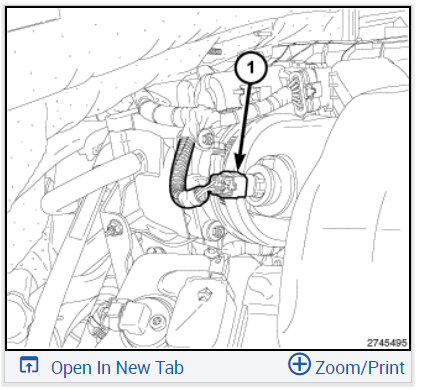 1

2745495

Open In New Tab

Zoom/Print