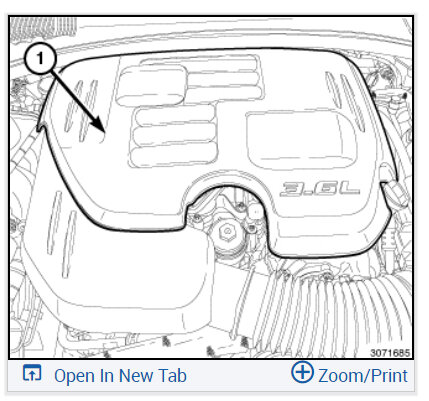 1

3.6L

3071685

Open In New Tab

Zoom/Print