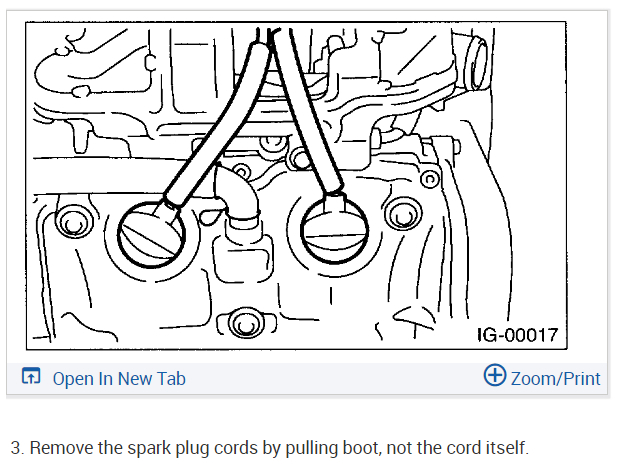 IG-00017

Open In New Tab

Zoom/Print

3. Remove the spark plug cords by pulling boot, not the cord itself.