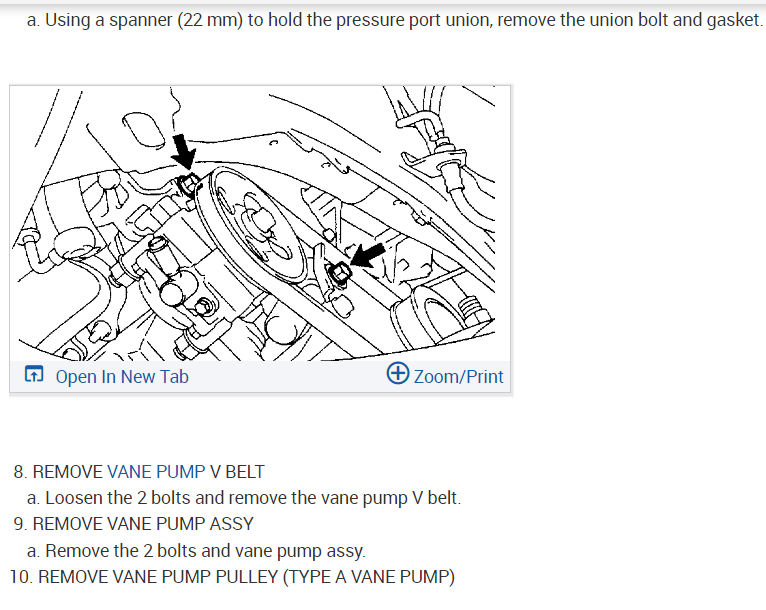 a. Using a spanner (22 mm) to hold the pressure port union, remove the union bolt and gasket.

Open In New Tab

Zoom/Print

8. REMOVE VANE PUMP V BELT
a. Loosen the 2 bolts and remove the vane pump V belt.
9. REMOVE VANE PUMP ASSY
a. Remove the 2 bolts and vane pump assy.
10. REMOVE VANE PUMP PULLEY (TYPE A VANE PUMP)