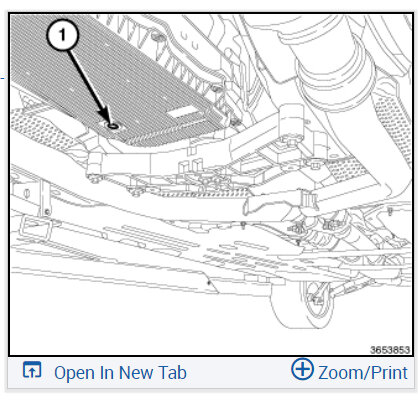 1

3653853

Open In New Tab

Zoom/Print