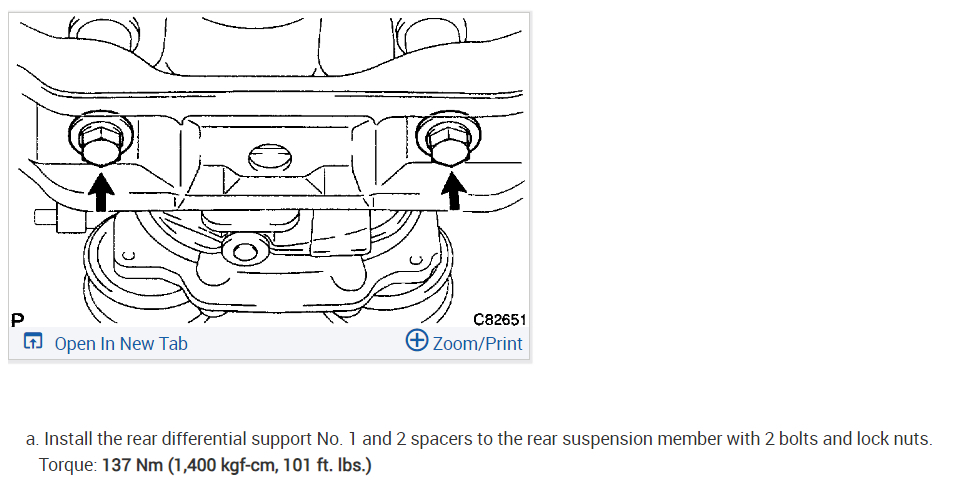 P

C82651

Open In New Tab

Zoom/Print

a. Install the rear differential support No. 1 and 2 spacers to the rear suspension member with 2 bolts and lock nuts.

Torque: 137 Nm (1,400 kgf-cm, 101 ft. lbs.)