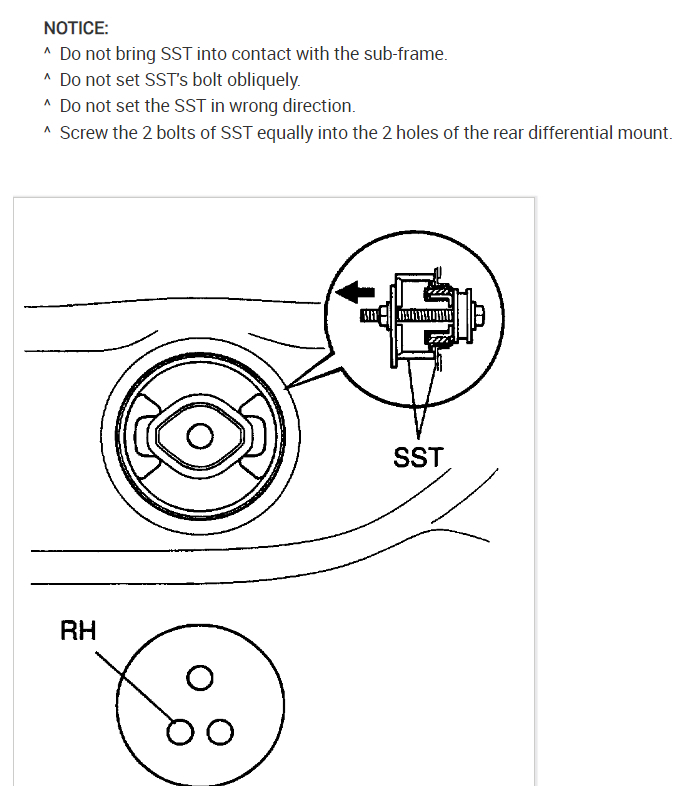 NOTICE:
^ Do not bring SST into contact with the sub-frame.
^ Do not set SST's bolt obliquely.
^ Do not set the SST in wrong direction.
^ Screw the 2 bolts of SST equally into the 2 holes of the rear differential mount.

SST

RH