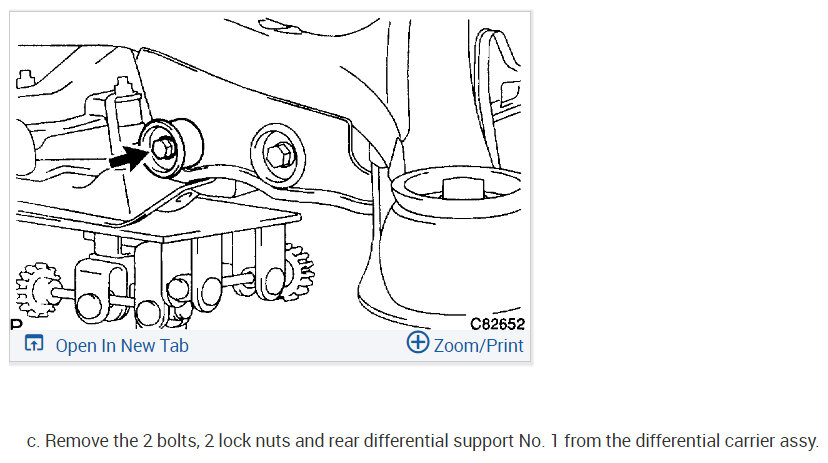 P

C82652

Open In New Tab

Zoom/Print

c. Remove the 2 bolts, 2 lock nuts and rear differential support No. 1 from the differential carrier assy.