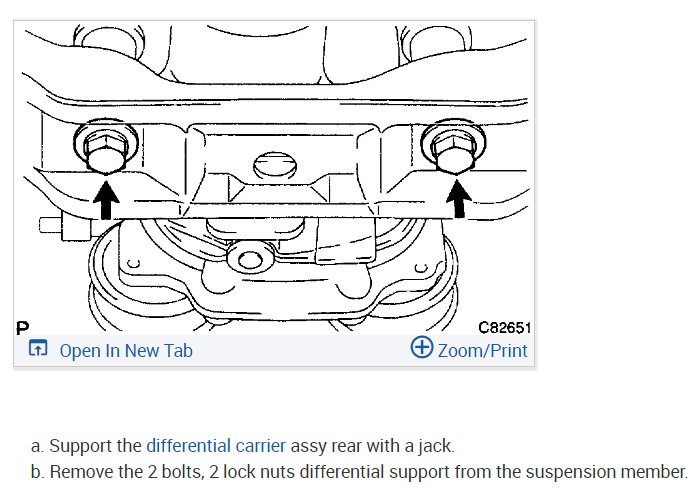 P

C82651

Open In New Tab

Zoom/Print

a. Support the differential carrier assy rear with a jack.

b. Remove the 2 bolts, 2 lock nuts differential support from the suspension member.