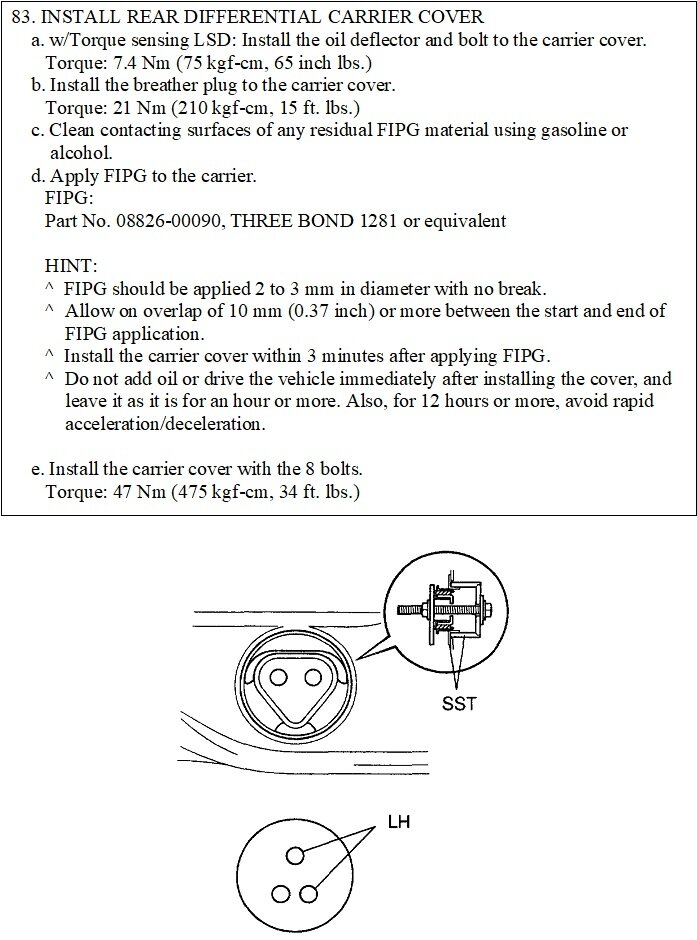 83. INSTALL REAR DIFFERENTIAL CARRIER COVER
a. w/Torque sensing LSD: Install the oil deflector and bolt to the carrier cover.
Torque: 7.4 Nm (75 kgf-cm, 65 inch lbs.)
b. Install the breather plug to the carrier cover.
Torque: 21 Nm (210 kgf-cm, 15 ft. lbs.)
c. Clean contacting surfaces of any residual FIPG material using gasoline or alcohol.
d. Apply FIPG to the carrier.
FIPG:
Part No. 08826-00090, THREE BOND 1281 or equivalent

HINT:
^ FIPG should be applied 2 to 3 mm in diameter with no break.
^ Allow on overlap of 10 mm (0.37 inch) or more between the start and end of FIPG application.
^ Install the carrier cover within 3 minutes after applying FIPG.
^ Do not add oil or drive the vehicle immediately after installing the cover, and leave it as it is for an hour or more. Also, for 12 hours or more, avoid rapid acceleration/deceleration.

e. Install the carrier cover with the 8 bolts.
Torque: 47 Nm (475 kgf-cm, 34 ft. lbs.)

SST

LH