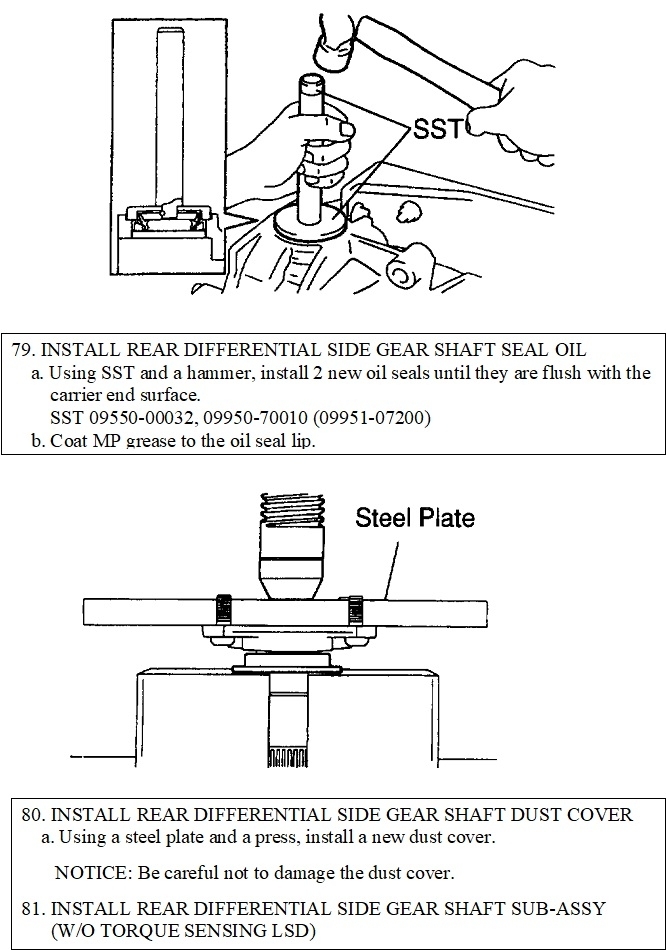 SST

79. INSTALL REAR DIFFERENTIAL SIDE GEAR SHAFT SEAL OIL
a. Using SST and a hammer, install 2 new oil seals until they are flush with the carrier end surface.
SST 09550-00032, 09950-70010 (09951-07200)
b. Coat MP grease to the oil seal lip.

Steel Plate

80. INSTALL REAR DIFFERENTIAL SIDE GEAR SHAFT DUST COVER
a. Using a steel plate and a press, install a new dust cover.

NOTICE: Be careful not to damage the dust cover.

81. INSTALL REAR DIFFERENTIAL SIDE GEAR SHAFT SUB-ASSY (W/O TORQUE SENSING LSD)