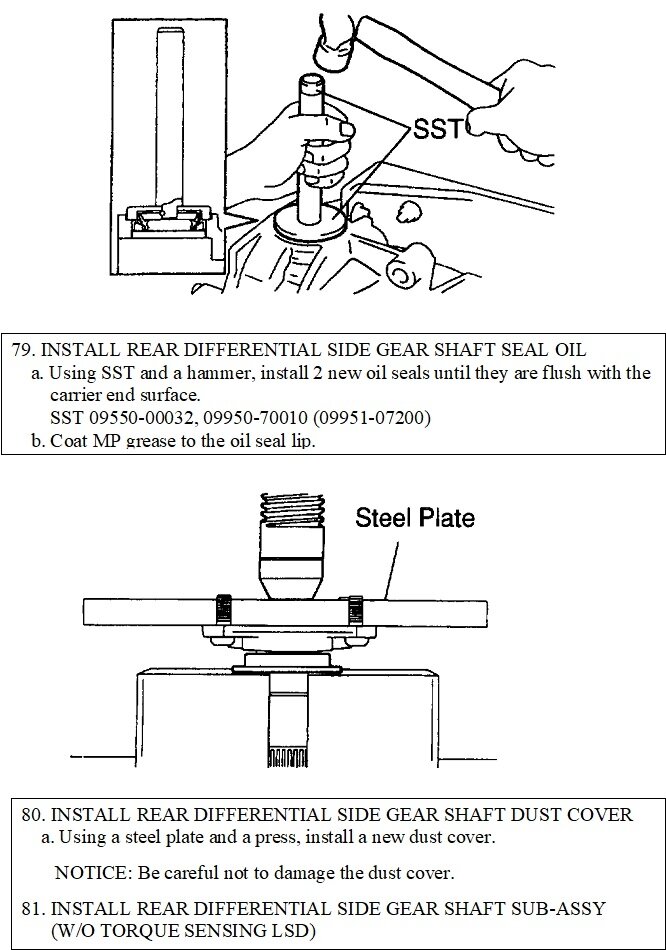 SST

79. INSTALL REAR DIFFERENTIAL SIDE GEAR SHAFT SEAL OIL
a. Using SST and a hammer, install 2 new oil seals until they are flush with the carrier end surface.
SST 09550-00032, 09950-70010 (09951-07200)
b. Coat MP grease to the oil seal lip.

Steel Plate

80. INSTALL REAR DIFFERENTIAL SIDE GEAR SHAFT DUST COVER
a. Using a steel plate and a press, install a new dust cover.

NOTICE: Be careful not to damage the dust cover.

81. INSTALL REAR DIFFERENTIAL SIDE GEAR SHAFT SUB-ASSY (W/O TORQUE SENSING LSD)