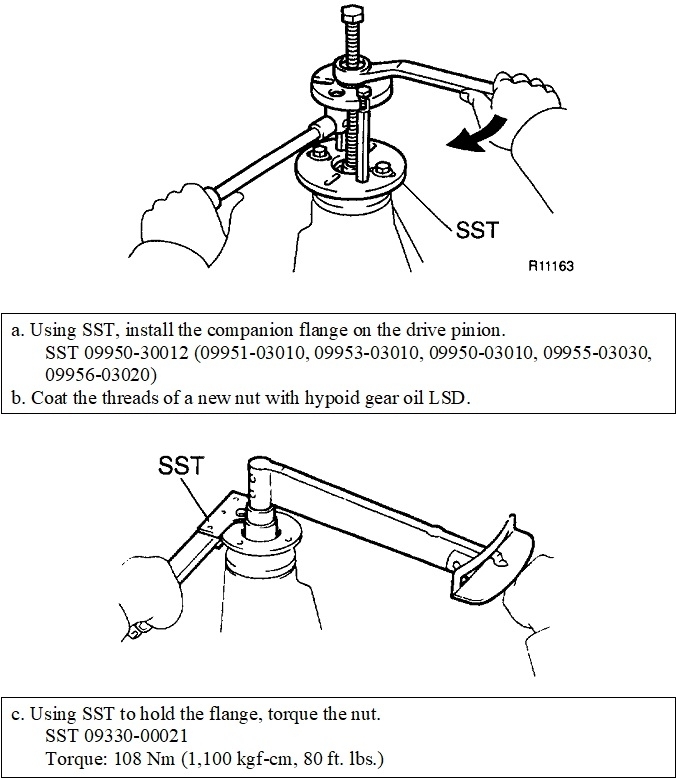 SST

R11163

a. Using SST, install the companion flange on the drive pinion.
SST 09950-30012 (09951-03010, 09953-03010, 09950-03010, 09955-03030, 09956-03020)
b. Coat the threads of a new nut with hypoid gear oil LSD.

SST

c. Using SST to hold the flange, torque the nut.
SST 09330-00021
Torque: 108 Nm (1,100 kgf-cm, 80 ft. lbs.)