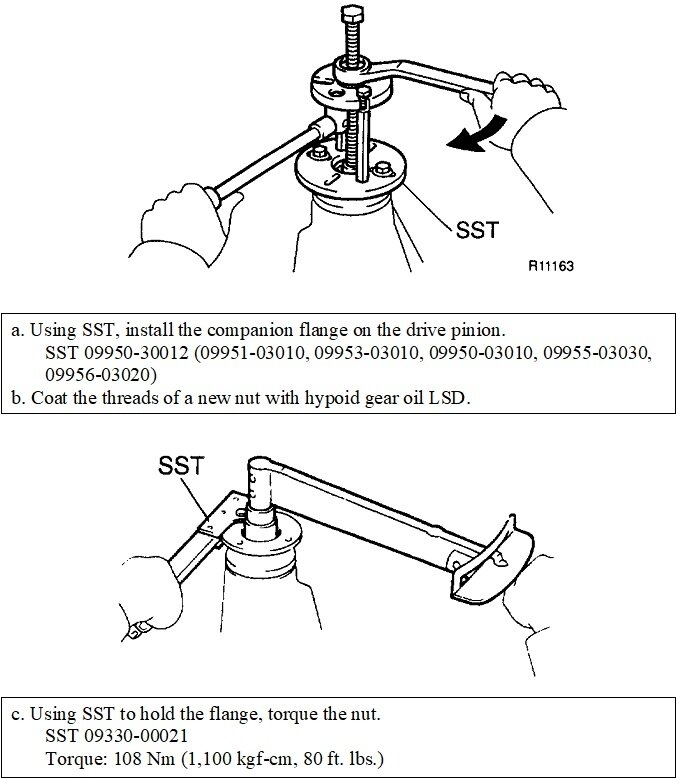 SST

R11163

a. Using SST, install the companion flange on the drive pinion.
SST 09950-30012 (09951-03010, 09953-03010, 09950-03010, 09955-03030, 09956-03020)
b. Coat the threads of a new nut with hypoid gear oil LSD.

SST

c. Using SST to hold the flange, torque the nut.
SST 09330-00021
Torque: 108 Nm (1,100 kgf-cm, 80 ft. lbs.)