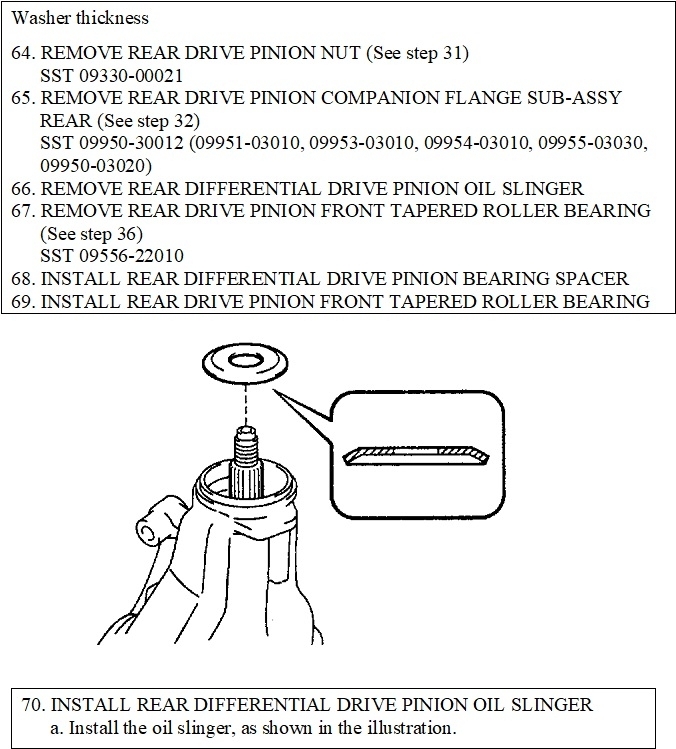 Washer thickness

64. REMOVE REAR DRIVE PINION NUT (See step 31)
SST 09330-00021
65. REMOVE REAR DRIVE PINION COMPANION FLANGE SUB-ASSY REAR (See step 32)
SST 09950-30012 (09951-03010, 09953-03010, 09954-03010, 09955-03030, 09950-03020)
66. REMOVE REAR DIFFERENTIAL DRIVE PINION OIL SLINGER
67. REMOVE REAR DRIVE PINION FRONT TAPERED ROLLER BEARING (See step 36)
SST 09556-22010
68. INSTALL REAR DIFFERENTIAL DRIVE PINION BEARING SPACER
69. INSTALL REAR DRIVE PINION FRONT TAPERED ROLLER BEARING

70. INSTALL REAR DIFFERENTIAL DRIVE PINION OIL SLINGER
a. Install the oil slinger, as shown in the illustration.