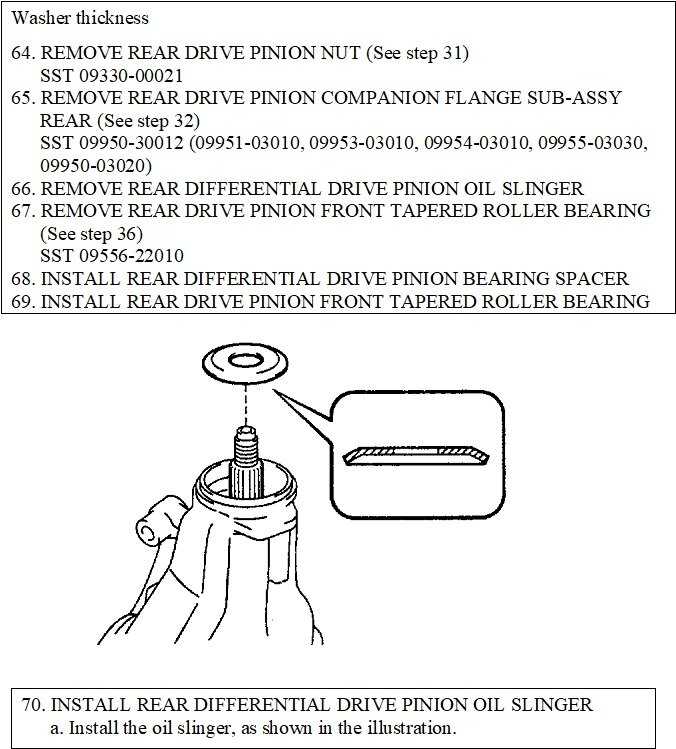 Washer thickness

64. REMOVE REAR DRIVE PINION NUT (See step 31)
SST 09330-00021

65. REMOVE REAR DRIVE PINION COMPANION FLANGE SUB-ASSY REAR (See step 32)
SST 09950-30012 (09951-03010, 09953-03010, 09954-03010, 09955-03030, 09950-03020)

66. REMOVE REAR DIFFERENTIAL DRIVE PINION OIL SLINGER

67. REMOVE REAR DRIVE PINION FRONT TAPERED ROLLER BEARING (See step 36)
SST 09556-22010

68. INSTALL REAR DIFFERENTIAL DRIVE PINION BEARING SPACER

69. INSTALL REAR DRIVE PINION FRONT TAPERED ROLLER BEARING

70. INSTALL REAR DIFFERENTIAL DRIVE PINION OIL SLINGER
a. Install the oil slinger, as shown in the illustration.