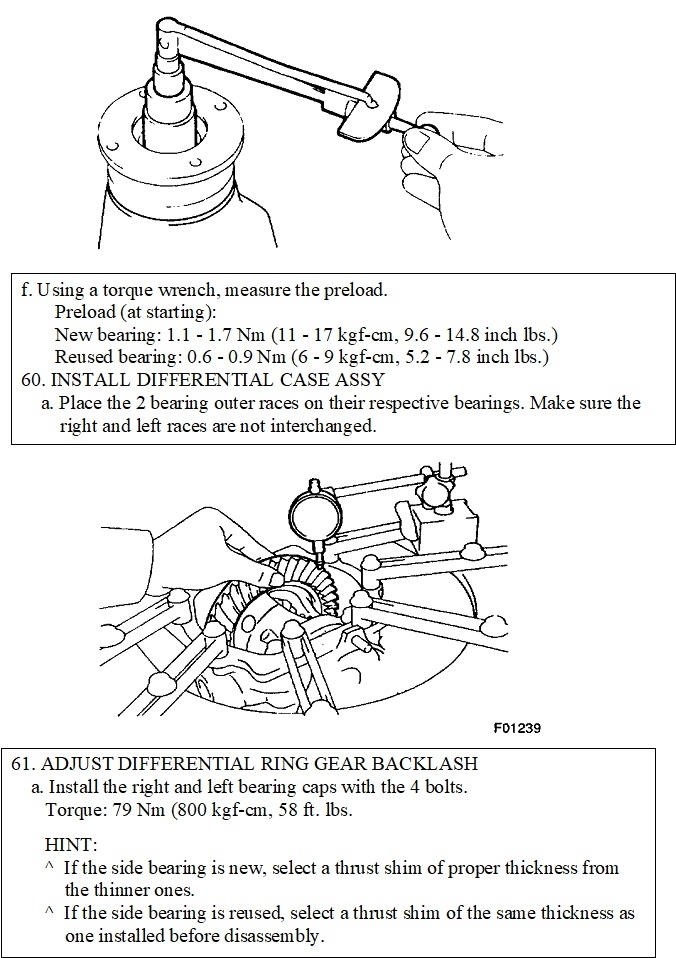 f. Using a torque wrench, measure the preload.
Preload (at starting):
New bearing: 1.1 - 1.7 Nm (11 - 17 kgf-cm, 9.6 - 14.8 inch lbs.)
Reused bearing: 0.6 - 0.9 Nm (6 - 9 kgf-cm, 5.2 - 7.8 inch lbs.)
60. INSTALL DIFFERENTIAL CASE ASSY
a. Place the 2 bearing outer races on their respective bearings. Make sure the right and left races are not interchanged.

F01239

61. ADJUST DIFFERENTIAL RING GEAR BACKLASH
a. Install the right and left bearing caps with the 4 bolts.
Torque: 79 Nm (800 kgf-cm, 58 ft. lbs.

HINT:
^ If the side bearing is new, select a thrust shim of proper thickness from the thinner ones.
^ If the side bearing is reused, select a thrust shim of the same thickness as one installed before disassembly.