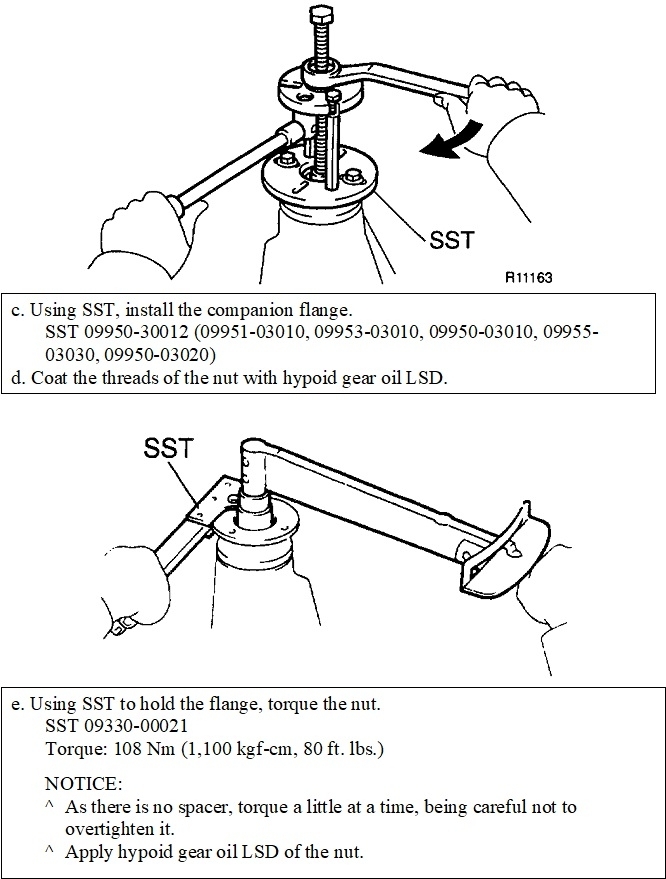 SST

R11163

c. Using SST, install the companion flange.
SST 09950-30012 (09951-03010, 09953-03010, 09950-03010, 09955-03030, 09950-03020)
d. Coat the threads of the nut with hypoid gear oil LSD.

SST

e. Using SST to hold the flange, torque the nut.
SST 09330-00021
Torque: 108 Nm (1,100 kgf-cm, 80 ft. lbs.)

NOTICE:
^ As there is no spacer, torque a little at a time, being careful not to overtighten it.
^ Apply hypoid gear oil LSD of the nut.