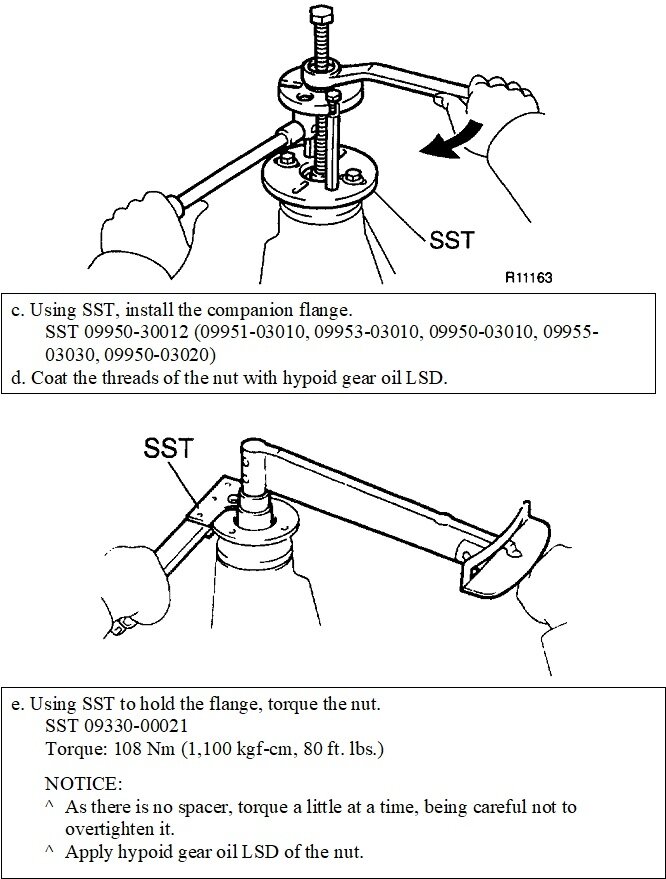 SST

R11163

c. Using SST, install the companion flange.
SST 09950-30012 (09951-03010, 09953-03010, 09950-03010, 09955-03030, 09950-03020)
d. Coat the threads of the nut with hypoid gear oil LSD.

SST

e. Using SST to hold the flange, torque the nut.
SST 09330-00021
Torque: 108 Nm (1,100 kgf-cm, 80 ft. lbs.)

NOTICE:
^ As there is no spacer, torque a little at a time, being careful not to overtighten it.
^ Apply hypoid gear oil LSD of the nut.