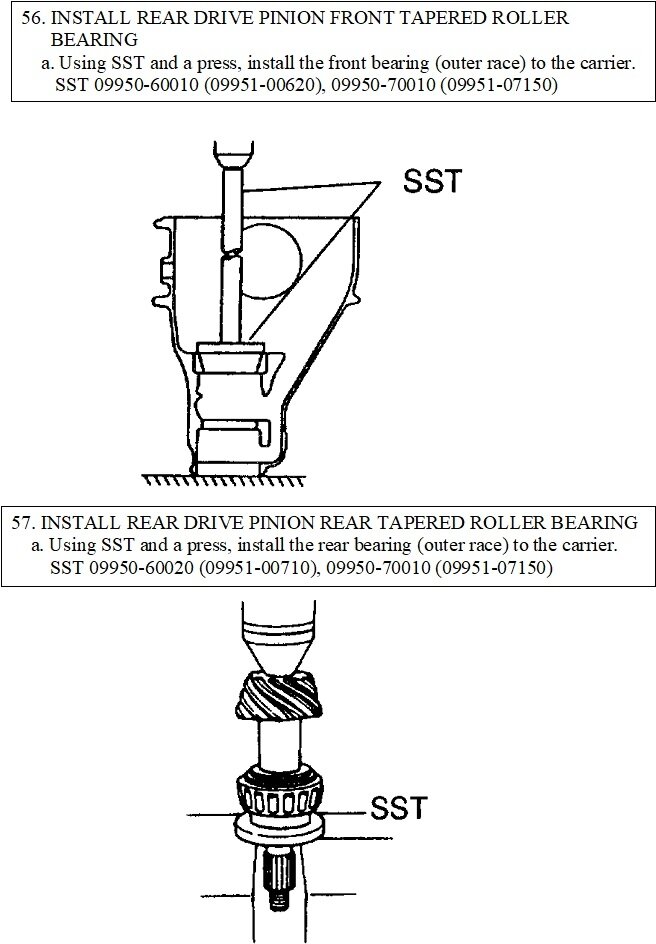 56. INSTALL REAR DRIVE PINION FRONT TAPERED ROLLER BEARING
a. Using SST and a press, install the front bearing (outer race) to the carrier.
SST 09950-60010 (09951-00620), 09950-70010 (09951-07150)

SST

57. INSTALL REAR DRIVE PINION REAR TAPERED ROLLER BEARING
a. Using SST and a press, install the rear bearing (outer race) to the carrier.
SST 09950-60020 (09951-00710), 09950-70010 (09951-07150)

SST