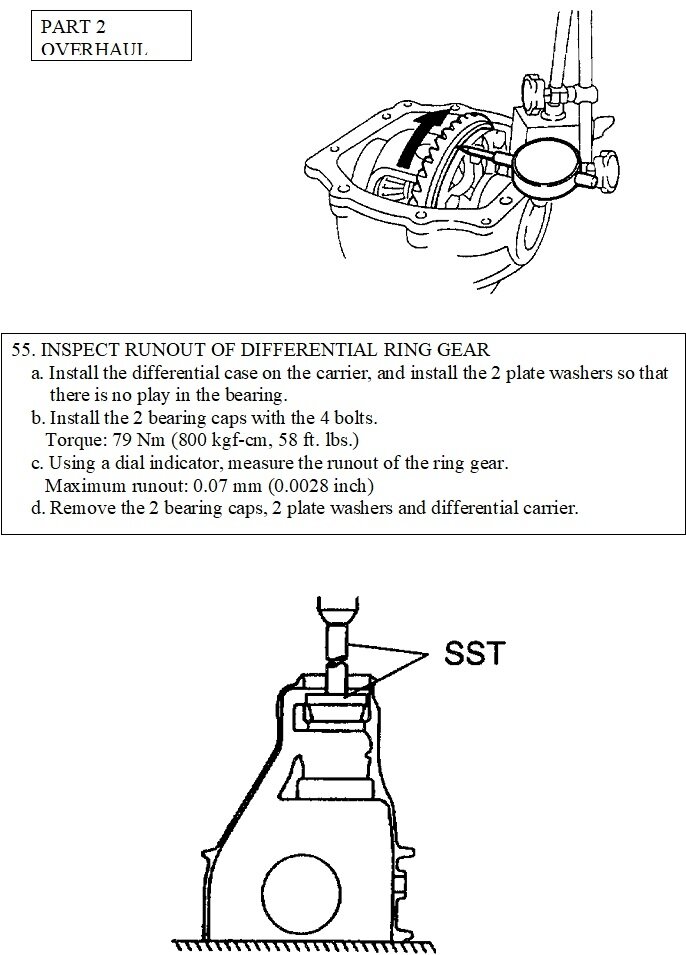 PART 2
OVERHAUL

55. INSPECT RUNOUT OF DIFFERENTIAL RING GEAR
a. Install the differential case on the carrier, and install the 2 plate washers so that there is no play in the bearing.
b. Install the 2 bearing caps with the 4 bolts.
Torque: 79 Nm (800 kgf-cm, 58 ft. lbs.)
c. Using a dial indicator, measure the runout of the ring gear.
Maximum runout: 0.07 mm (0.0028 inch)
d. Remove the 2 bearing caps, 2 plate washers and differential carrier.

SST