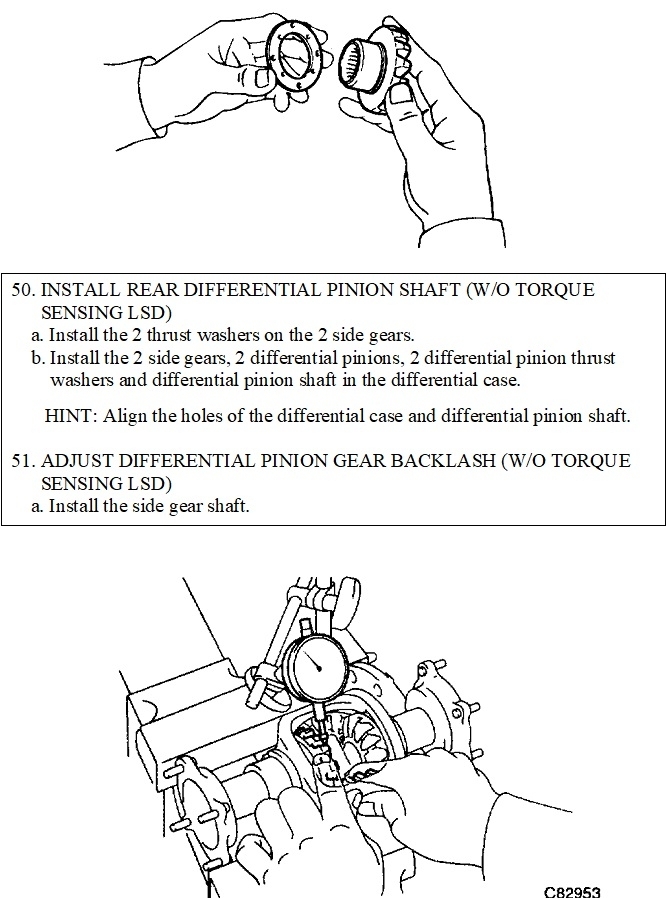 50. INSTALL REAR DIFFERENTIAL PINION SHAFT (W/O TORQUE SENSING LSD)
a. Install the 2 thrust washers on the 2 side gears.
b. Install the 2 side gears, 2 differential pinions, 2 differential pinion thrust washers and differential pinion shaft in the differential case.

HINT: Align the holes of the differential case and differential pinion shaft.

51. ADJUST DIFFERENTIAL PINION GEAR BACKLASH (W/O TORQUE SENSING LSD)
a. Install the side gear shaft.

C82953