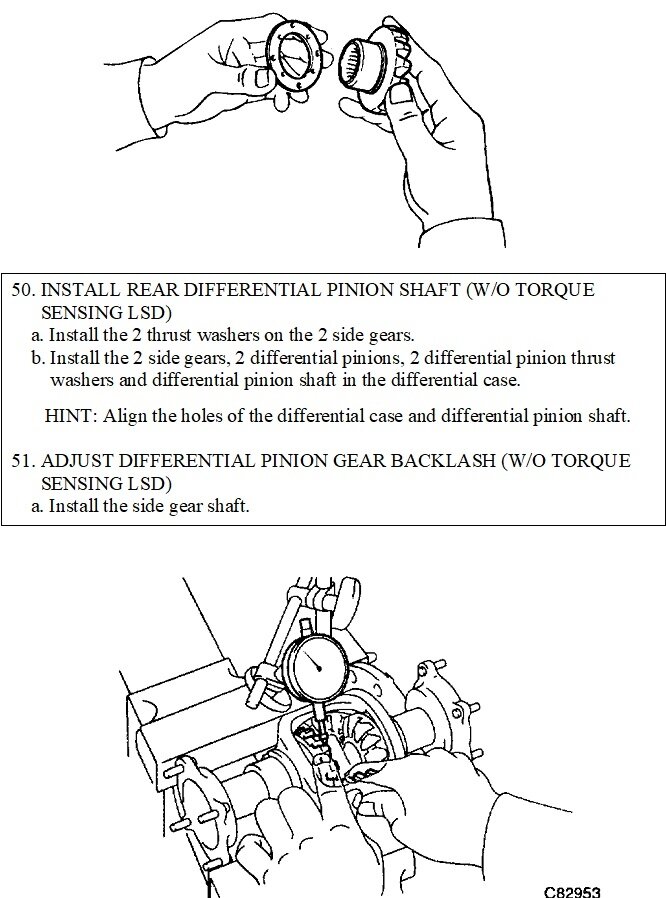 50. INSTALL REAR DIFFERENTIAL PINION SHAFT (W/O TORQUE SENSING LSD)
a. Install the 2 thrust washers on the 2 side gears.
b. Install the 2 side gears, 2 differential pinions, 2 differential pinion thrust washers and differential pinion shaft in the differential case.

HINT: Align the holes of the differential case and differential pinion shaft.

51. ADJUST DIFFERENTIAL PINION GEAR BACKLASH (W/O TORQUE SENSING LSD)
a. Install the side gear shaft.

C82953