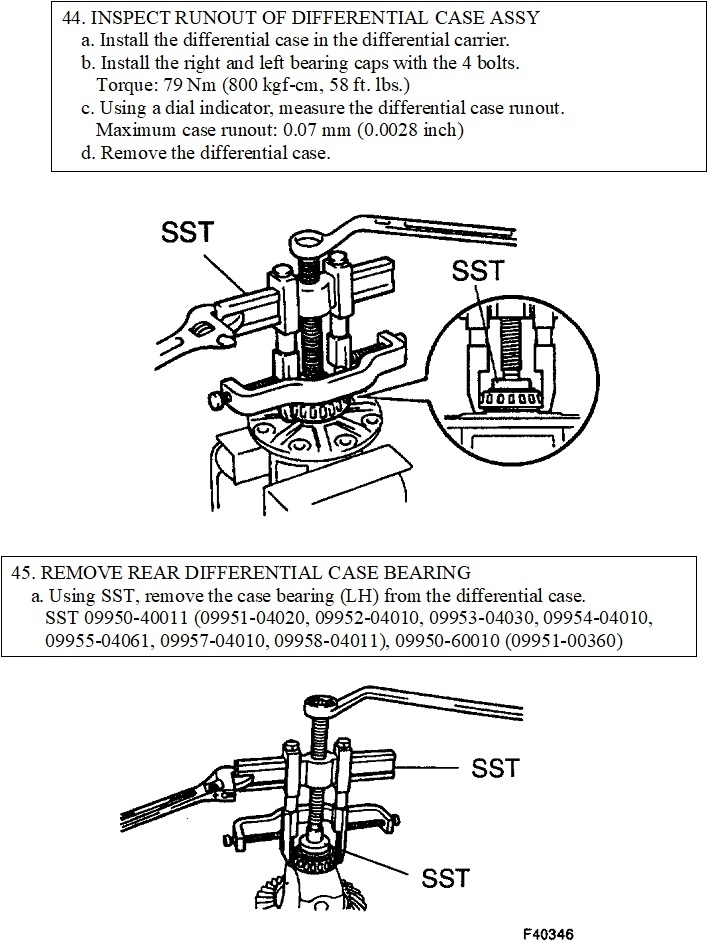 44. INSPECT RUNOUT OF DIFFERENTIAL CASE ASSY
a. Install the differential case in the differential carrier.
b. Install the right and left bearing caps with the 4 bolts.
Torque: 79 Nm (800 kgf-cm, 58 ft. lbs.)
c. Using a dial indicator, measure the differential case runout.
Maximum case runout: 0.07 mm (0.0028 inch)
d. Remove the differential case.

SST
SST

45. REMOVE REAR DIFFERENTIAL CASE BEARING
a. Using SST, remove the case bearing (LH) from the differential case.
SST 09950-40011 (09951-04020, 09952-04010, 09953-04030, 09954-04010, 09955-04061, 09957-04010, 09958-04011), 09950-60010 (09951-00360)

SST
SST

F40346