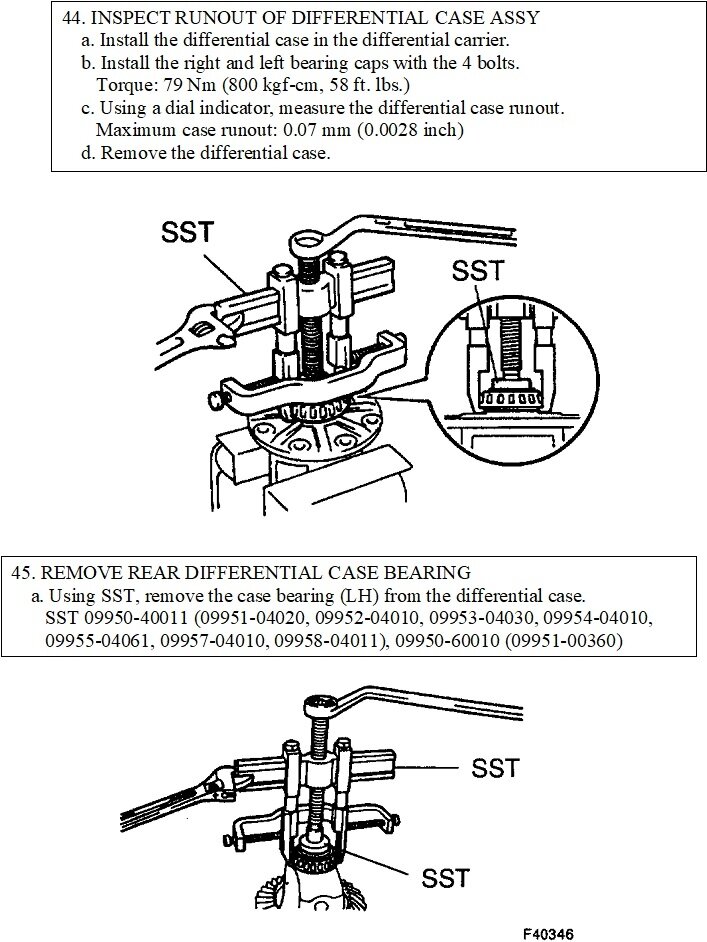 44. INSPECT RUNOUT OF DIFFERENTIAL CASE ASSY
a. Install the differential case in the differential carrier.
b. Install the right and left bearing caps with the 4 bolts.
Torque: 79 Nm (800 kgf-cm, 58 ft. lbs.)
c. Using a dial indicator, measure the differential case runout.
Maximum case runout: 0.07 mm (0.0028 inch)
d. Remove the differential case.

SST

SST

45. REMOVE REAR DIFFERENTIAL CASE BEARING
a. Using SST, remove the case bearing (LH) from the differential case.
SST 09950-40011 (09951-04020, 09952-04010, 09953-04030, 09954-04010, 09955-04061, 09957-04010, 09958-04011), 09950-60010 (09951-00360)

SST

SST

F40346