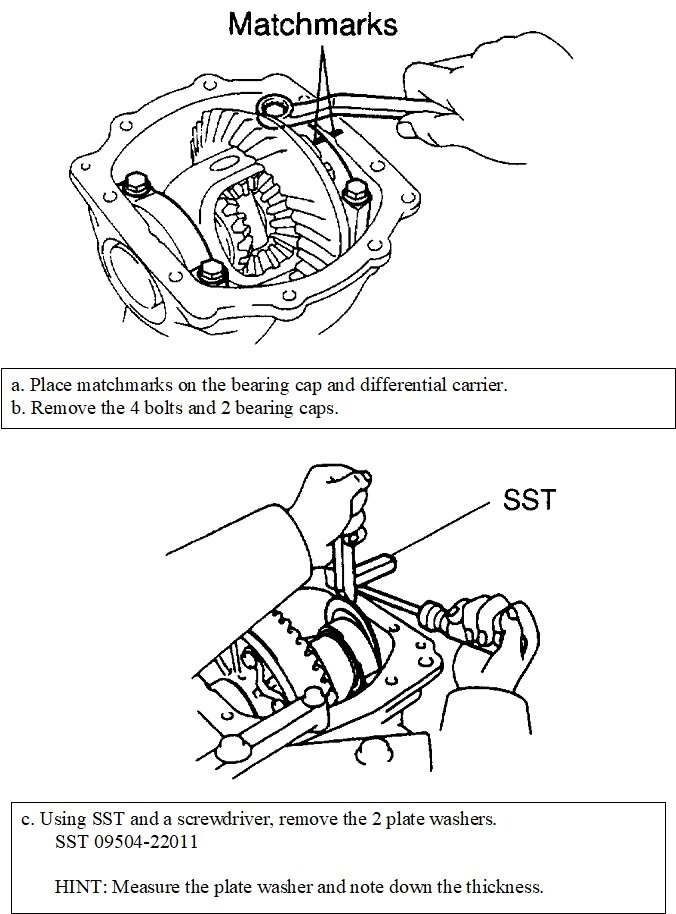 Matchmarks

a. Place matchmarks on the bearing cap and differential carrier.
b. Remove the 4 bolts and 2 bearing caps.

SST

c. Using SST and a screwdriver, remove the 2 plate washers.
SST 09504-22011

HINT: Measure the plate washer and note down the thickness.