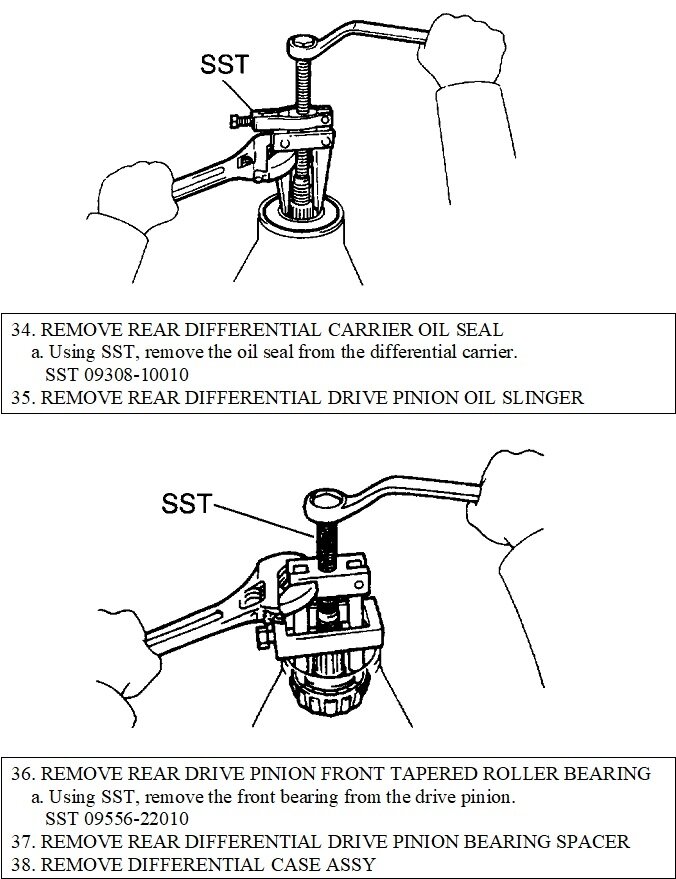 SST

34. REMOVE REAR DIFFERENTIAL CARRIER OIL SEAL
a. Using SST, remove the oil seal from the differential carrier.
SST 09308-10010
35. REMOVE REAR DIFFERENTIAL DRIVE PINION OIL SLINGER

SST

36. REMOVE REAR DRIVE PINION FRONT TAPERED ROLLER BEARING
a. Using SST, remove the front bearing from the drive pinion.
SST 09556-22010
37. REMOVE REAR DIFFERENTIAL DRIVE PINION BEARING SPACER
38. REMOVE DIFFERENTIAL CASE ASSY