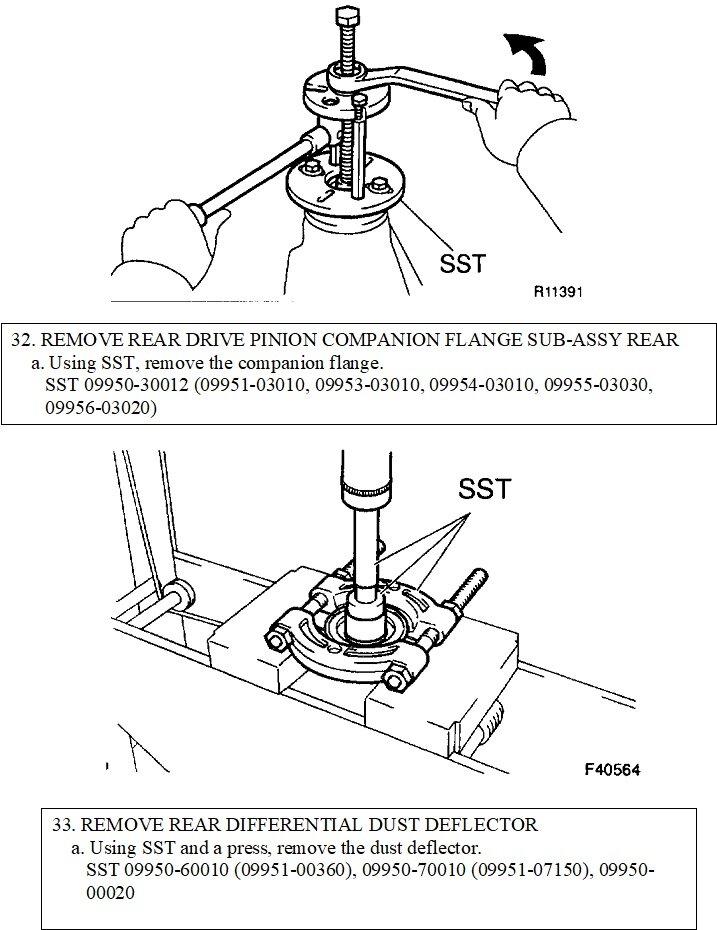 SST

R11391

32. REMOVE REAR DRIVE PINION COMPANION FLANGE SUB-ASSY REAR
a. Using SST, remove the companion flange.
SST 09950-30012 (09951-03010, 09953-03010, 09954-03010, 09955-03030, 09956-03020)

SST

F40564

33. REMOVE REAR DIFFERENTIAL DUST DEFLECTOR
a. Using SST and a press, remove the dust deflector.
SST 09950-60010 (09951-00360), 09950-70010 (09951-07150), 09950-00020