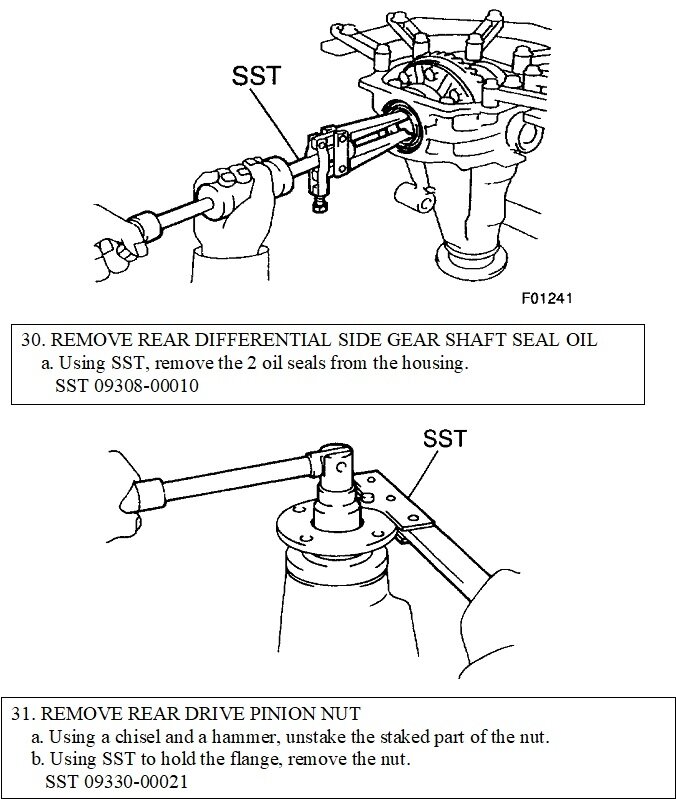 SST

F01241

30. REMOVE REAR DIFFERENTIAL SIDE GEAR SHAFT SEAL OIL
a. Using SST, remove the 2 oil seals from the housing.
SST 09308-00010

SST

31. REMOVE REAR DRIVE PINION NUT
a. Using a chisel and a hammer, unstake the staked part of the nut.
b. Using SST to hold the flange, remove the nut.
SST 09330-00021