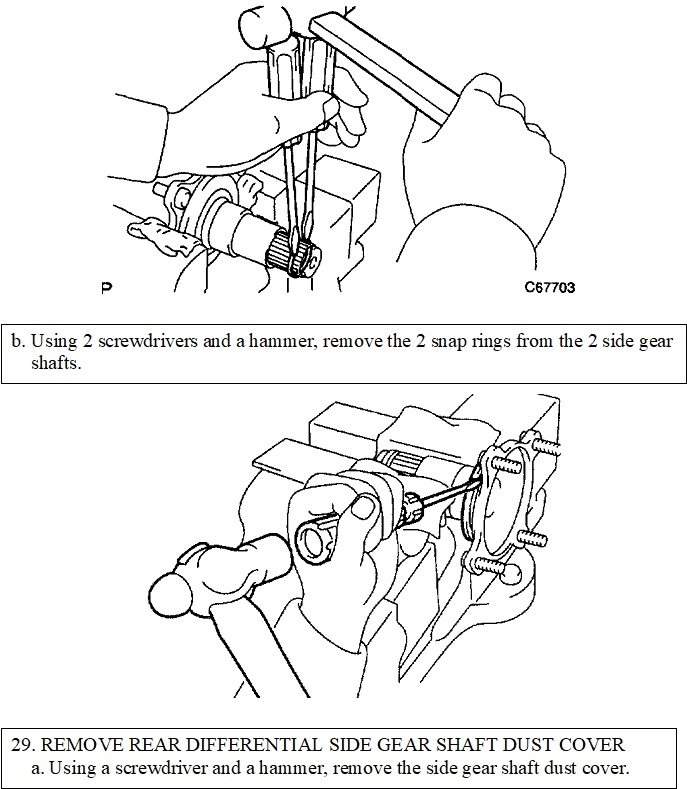 P

C67703

b. Using 2 screwdrivers and a hammer, remove the 2 snap rings from the 2 side gear shafts.

29. REMOVE REAR DIFFERENTIAL SIDE GEAR SHAFT DUST COVER
a. Using a screwdriver and a hammer, remove the side gear shaft dust cover.