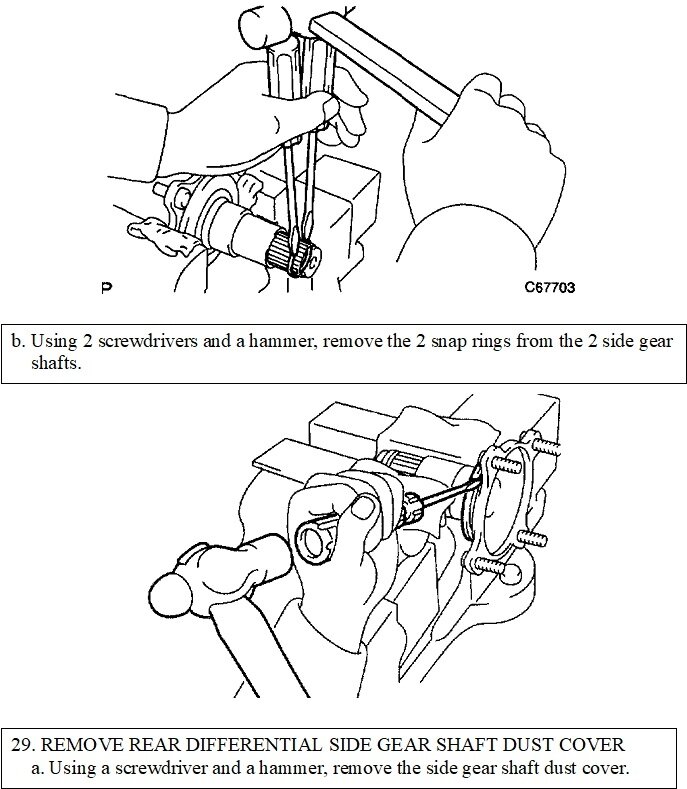 P

C67703

b. Using 2 screwdrivers and a hammer, remove the 2 snap rings from the 2 side gear shafts.

29. REMOVE REAR DIFFERENTIAL SIDE GEAR SHAFT DUST COVER
a. Using a screwdriver and a hammer, remove the side gear shaft dust cover.