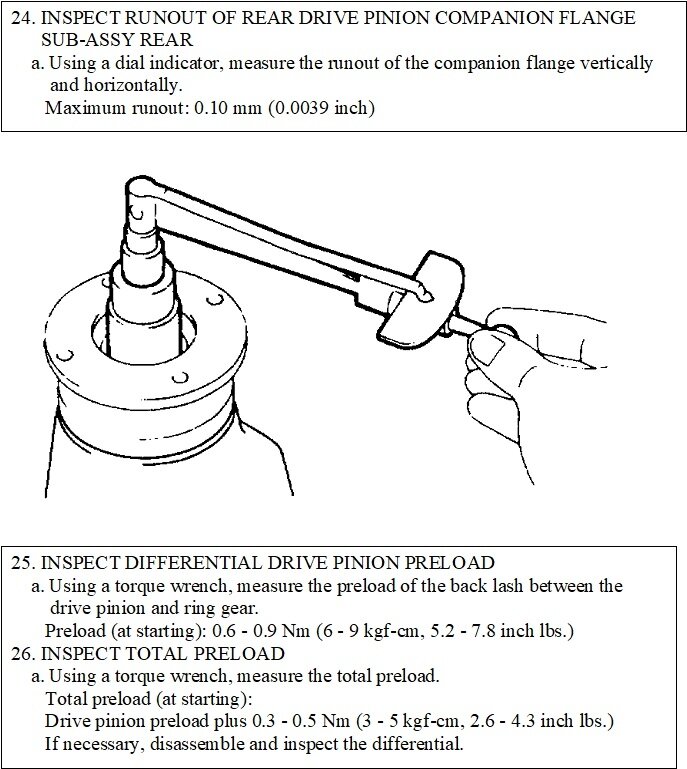 24. INSPECT RUNOUT OF REAR DRIVE PINION COMPANION FLANGE SUB-ASSY REAR
a. Using a dial indicator, measure the runout of the companion flange vertically and horizontally.
Maximum runout: 0.10 mm (0.0039 inch)

25. INSPECT DIFFERENTIAL DRIVE PINION PRELOAD
a. Using a torque wrench, measure the preload of the back lash between the drive pinion and ring gear.
Preload (at starting): 0.6 - 0.9 Nm (6 - 9 kgf-cm, 5.2 - 7.8 inch lbs.)
26. INSPECT TOTAL PRELOAD
a. Using a torque wrench, measure the total preload.
Total preload (at starting):
Drive pinion preload plus 0.3 - 0.5 Nm (3 - 5 kgf-cm, 2.6 - 4.3 inch lbs.)
If necessary, disassemble and inspect the differential.