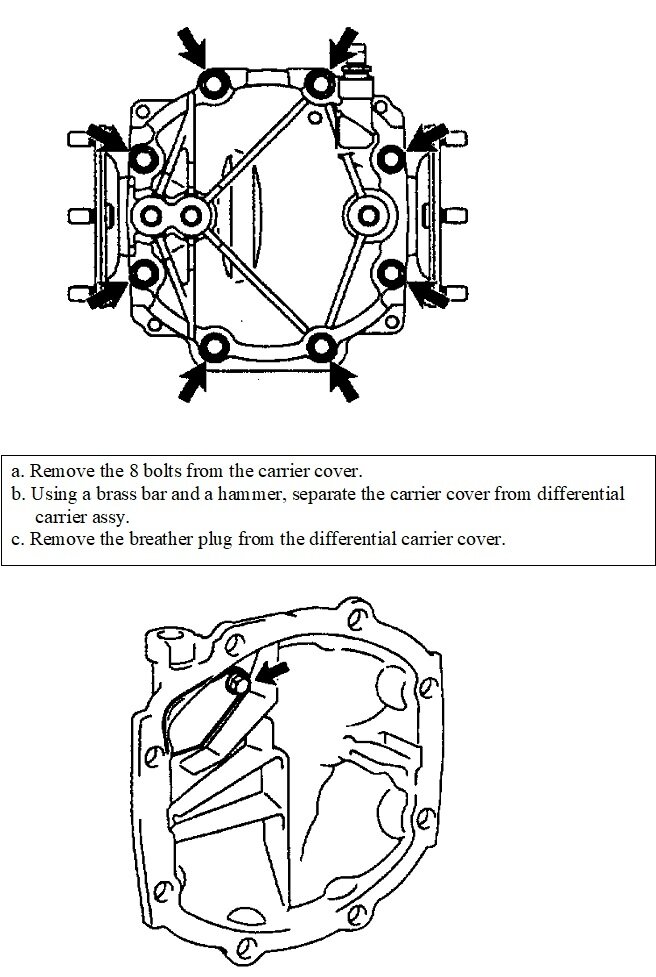 a. Remove the 8 bolts from the carrier cover.
b. Using a brass bar and a hammer, separate the carrier cover from differential carrier assy.
c. Remove the breather plug from the differential carrier cover.