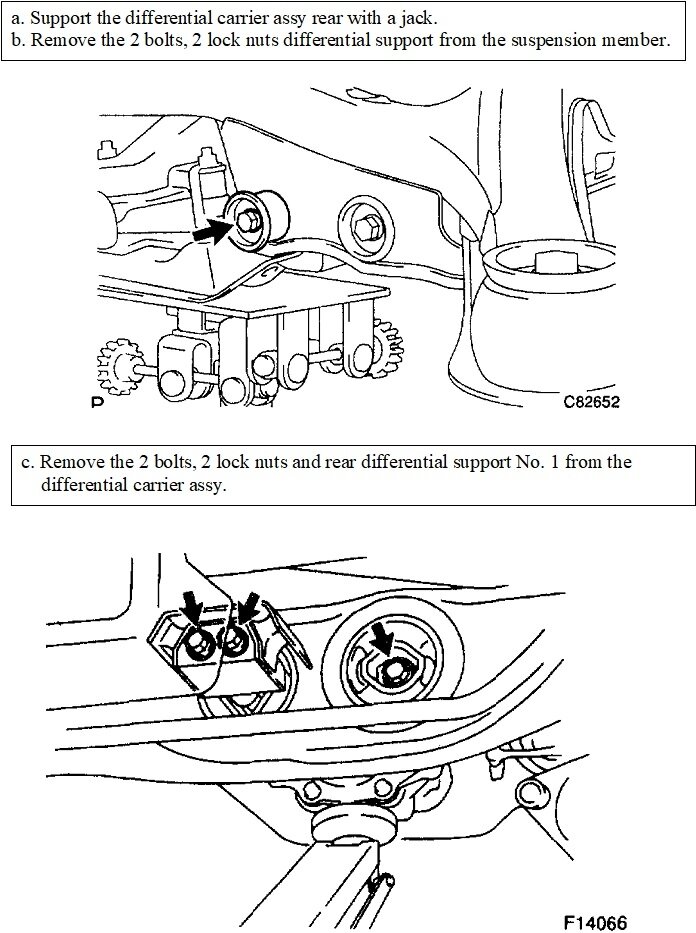 a. Support the differential carrier assy rear with a jack.
b. Remove the 2 bolts, 2 lock nuts differential support from the suspension member.

P

C82652

c. Remove the 2 bolts, 2 lock nuts and rear differential support No. 1 from the differential carrier assy.

F14066