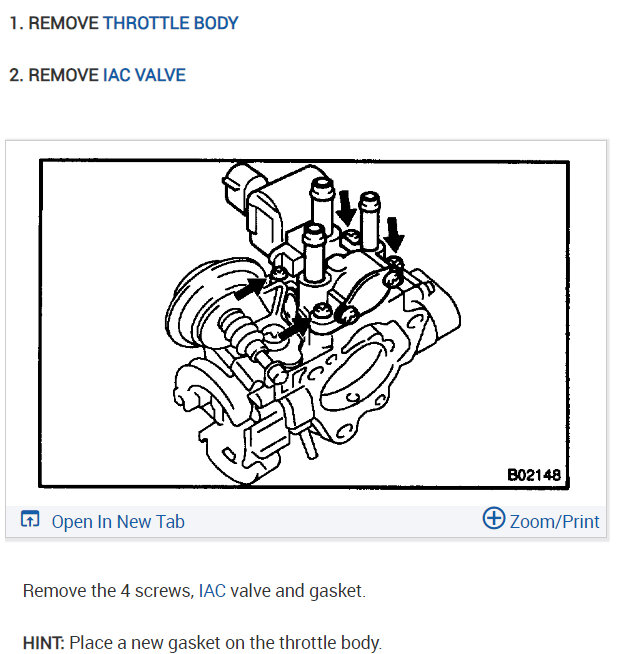 1. REMOVE THROTTLE BODY

2. REMOVE IAC VALVE

B02148

Open In New Tab

Zoom/Print

Remove the 4 screws, IAC valve and gasket.

HINT: Place a new gasket on the throttle body.