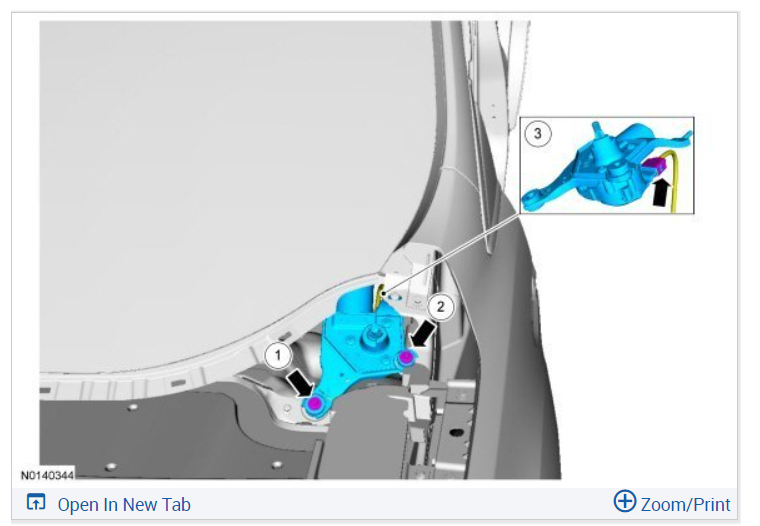 3

2

1

N0140344

Open In New Tab

Zoom/Print