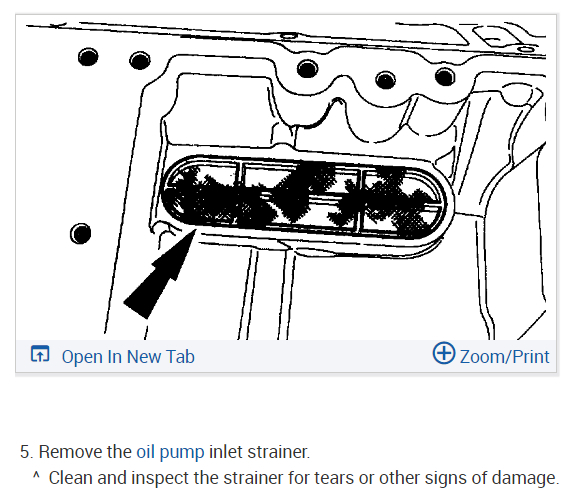 Open In New Tab

Zoom/Print

5. Remove the oil pump inlet strainer.

^ Clean and inspect the strainer for tears or other signs of damage.