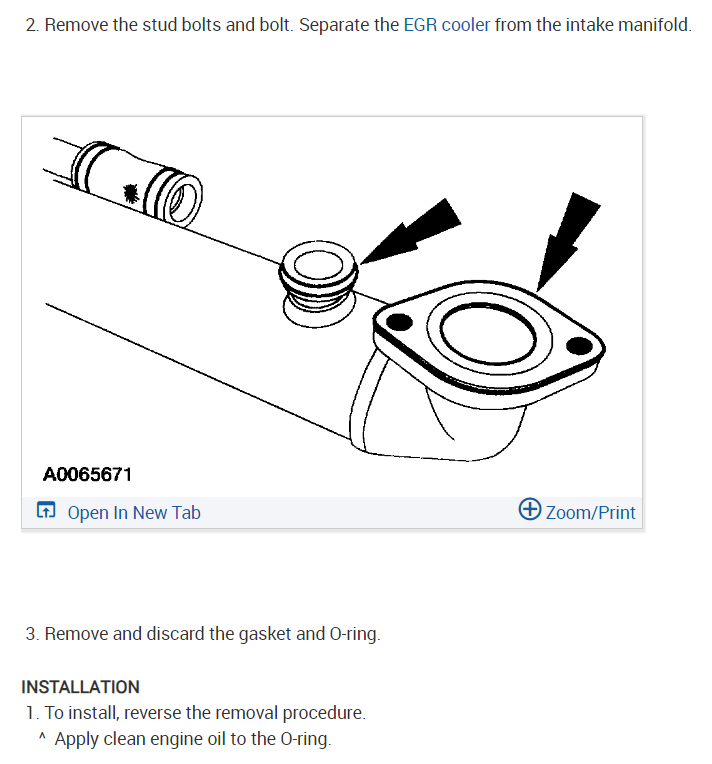 2. Remove the stud bolts and bolt. Separate the EGR cooler from the intake manifold.

A0065671

Open In New Tab

Zoom/Print

3. Remove and discard the gasket and O-ring.

INSTALLATION

1. To install, reverse the removal procedure.

^ Apply clean engine oil to the O-ring.