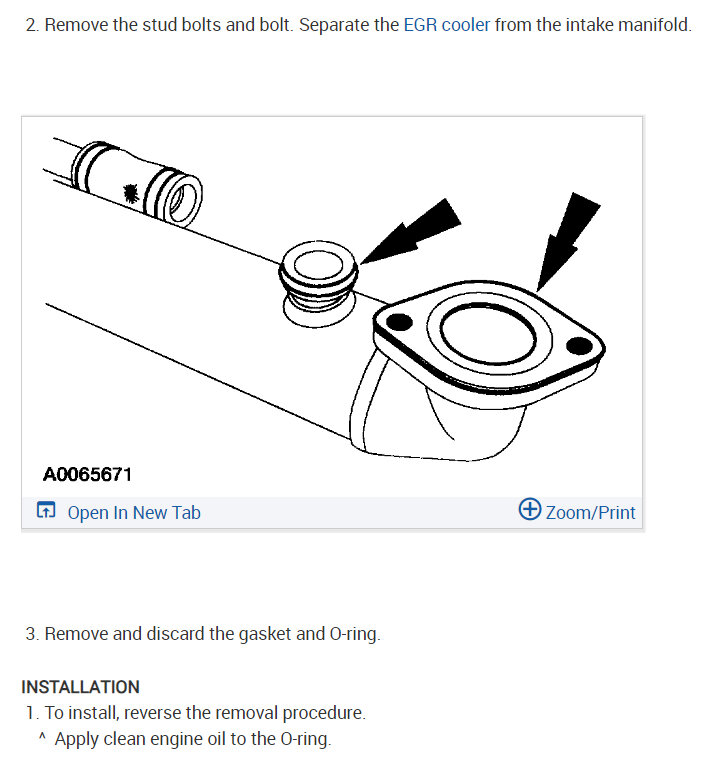 2. Remove the stud bolts and bolt. Separate the EGR cooler from the intake manifold.

A0065671

Open In New Tab

Zoom/Print

3. Remove and discard the gasket and O-ring.

INSTALLATION

1. To install, reverse the removal procedure.

^ Apply clean engine oil to the O-ring.