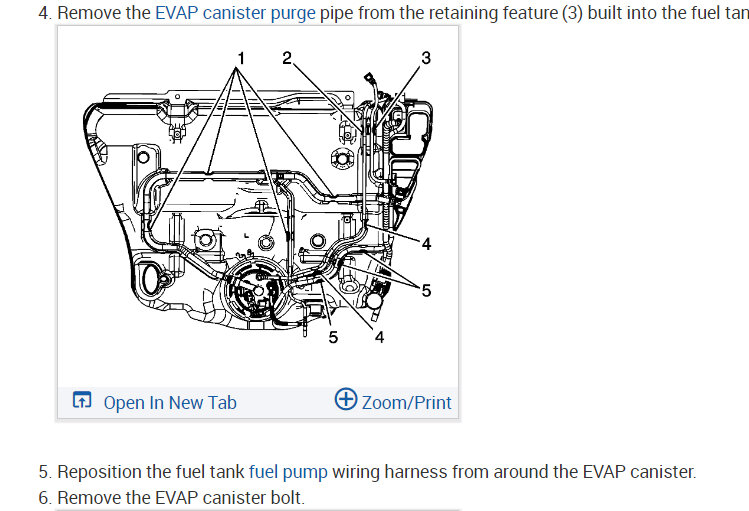 4. Remove the EVAP canister purge pipe from the retaining feature (3) built into the fuel tan

1 2 3 4 5 5 4

Open In New Tab

Zoom/Print

5. Reposition the fuel tank fuel pump wiring harness from around the EVAP canister.

6. Remove the EVAP canister bolt.