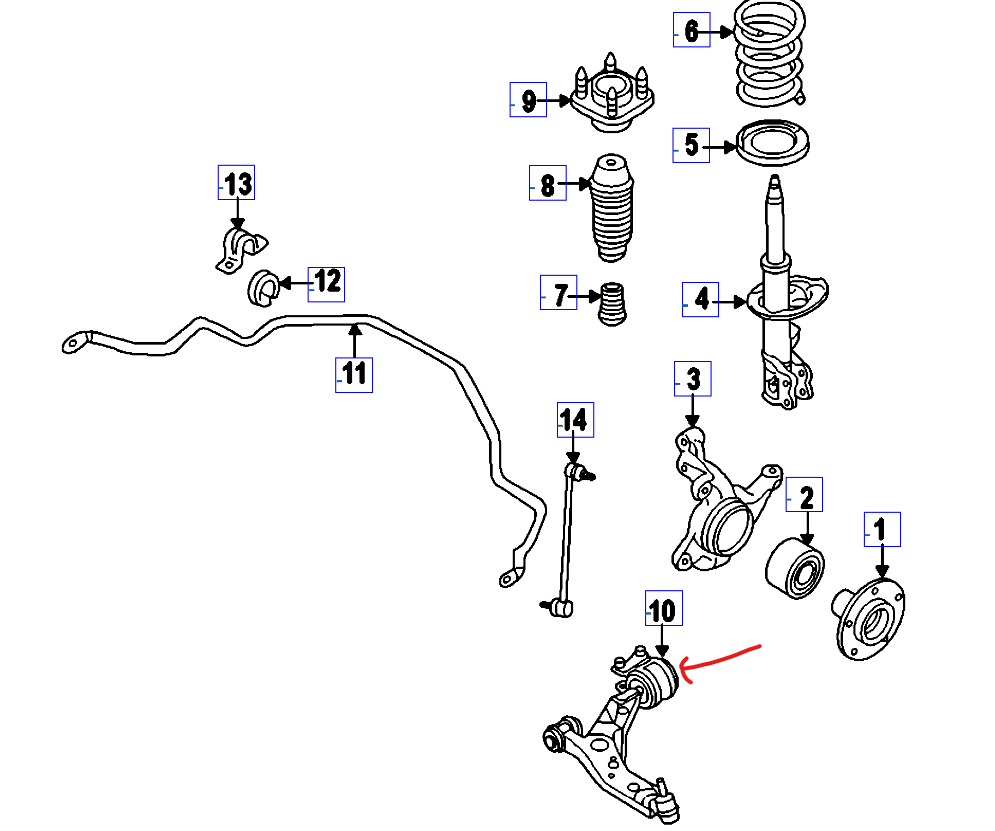 6
9
5
13
8
12
7
4
11
3
14
2
1
10